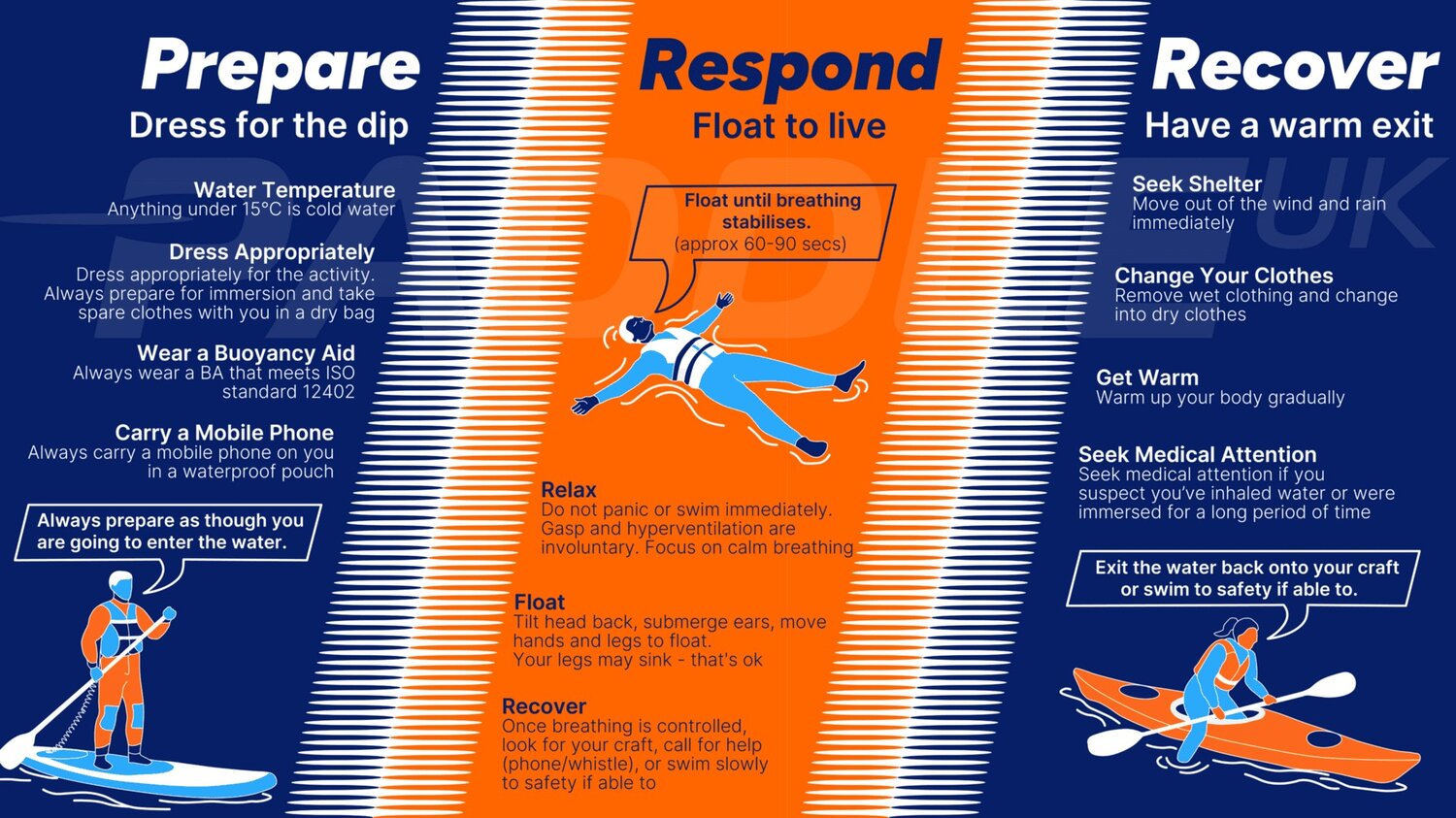 Prepare
Dress for the dip

Water Temperature
Anything under 15°C is cold water

Dress Appropriately
Dress appropriately for the activity. Always prepare for immersion and take spare clothes with you in a dry bag

Wear a Buoyancy Aid
Always wear a BA that meets ISO standard 12402

Carry a Mobile Phone
Always carry a mobile phone on you in a waterproof pouch

Always prepare as though you are going to enter the water.

Respond
Float to live

Float until breathing stabilises.
(approx 60-90 secs)

Relax
Do not panic or swim immediately. Gasp and hyperventilation are involuntary. Focus on calm breathing

Float
Tilt head back, submerge ears, move hands and legs to float.
Your legs may sink - that's ok

Recover
Once breathing is controlled, look for your craft, call for help (phone/whistle), or swim slowly to safety if able to

Recover
Have a warm exit

Seek Shelter
Move out of the wind and rain immediately

Change Your Clothes
Remove wet clothing and change into dry clothes

Get Warm
Warm up your body gradually

Seek Medical Attention
Seek medical attention if you suspect you've inhaled water or were immersed for a long period of time

Exit the water back onto your craft or swim to safety if able to.

PADDLE UK